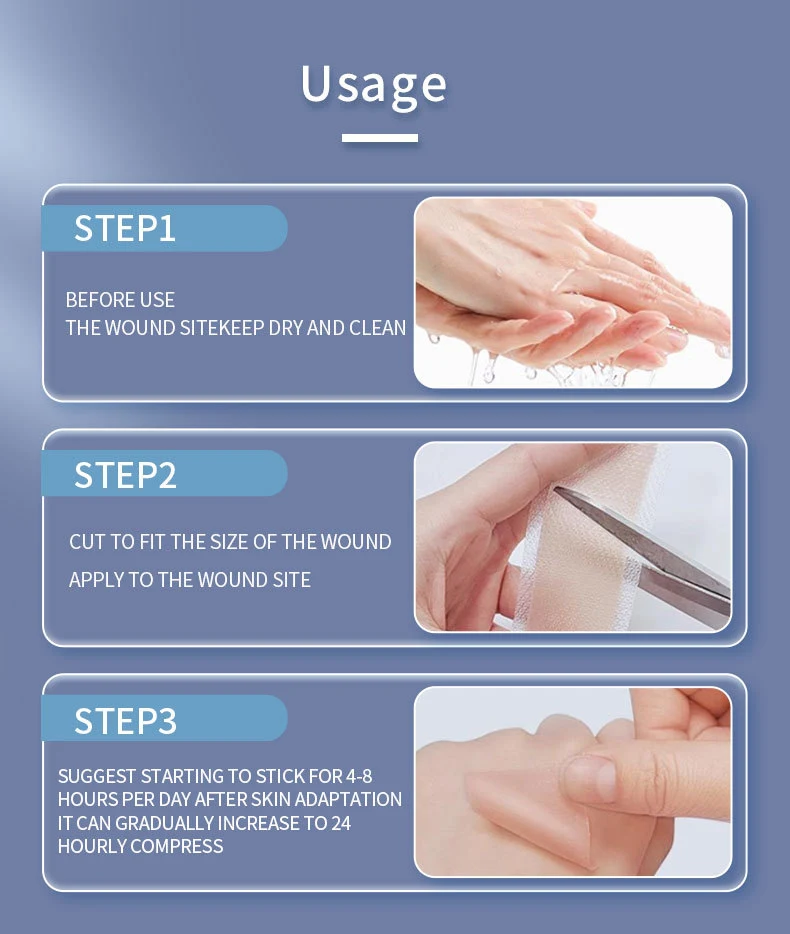 Usage

STEP1

BEFORE USE
THE WOUND SITEKEEP DRY AND CLEAN

STEP2

CUT TO FIT THE SIZE OF THE WOUND
APPLY TO THE WOUND SITE

STEP3

SUGGEST STARTING TO STICK FOR 4-8 HOURS PER DAY AFTER SKIN ADAPTATION IT CAN GRADUALLY INCREASE TO 24 HOURLY COMPRESS