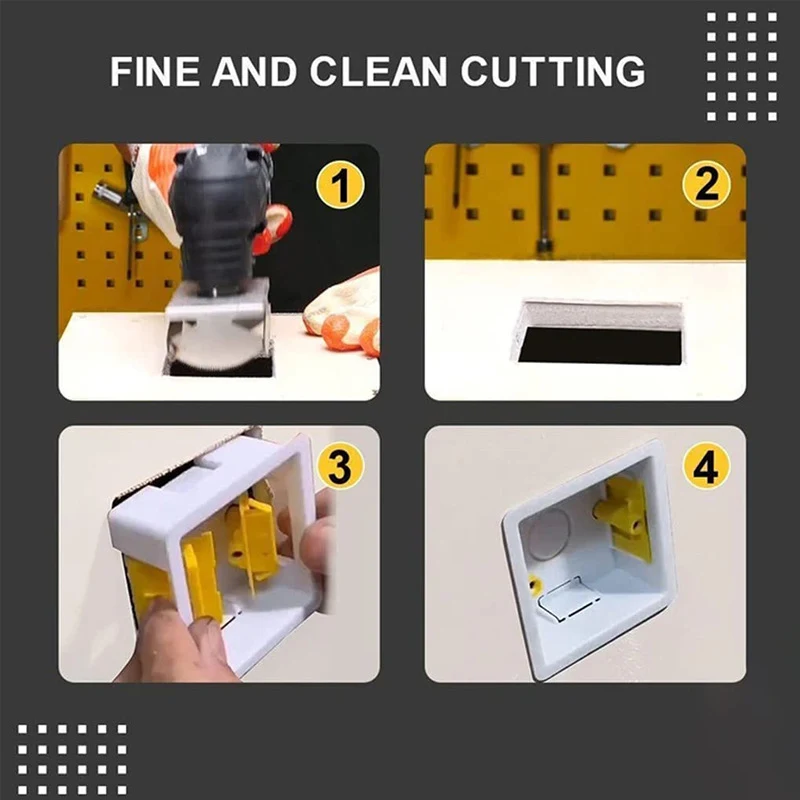 FINE AND CLEAN CUTTING

1

2

3

4