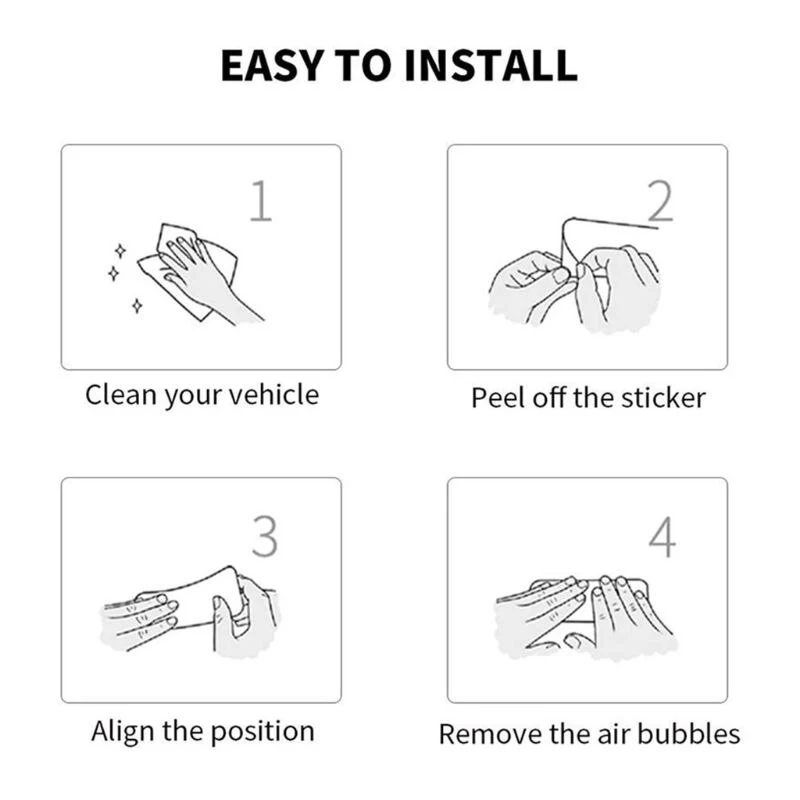 EASY TO INSTALL

1

Clean your vehicle

2

Peel off the sticker

3

Align the position

4

Remove the air bubbles