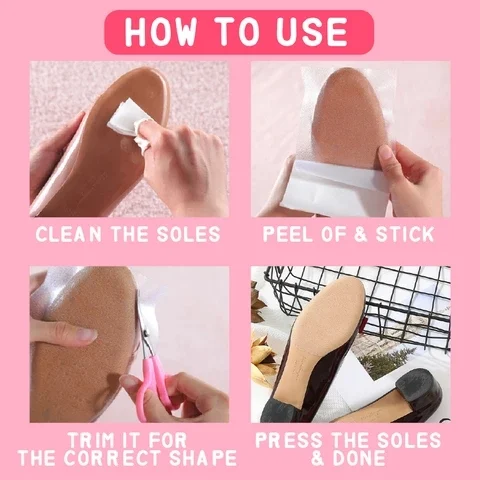 HOW TO USE

CLEAN THE SOLES

PEEL OF & STICK

TRIM IT FOR THE CORRECT SHAPE

PRESS THE SOLES & DONE