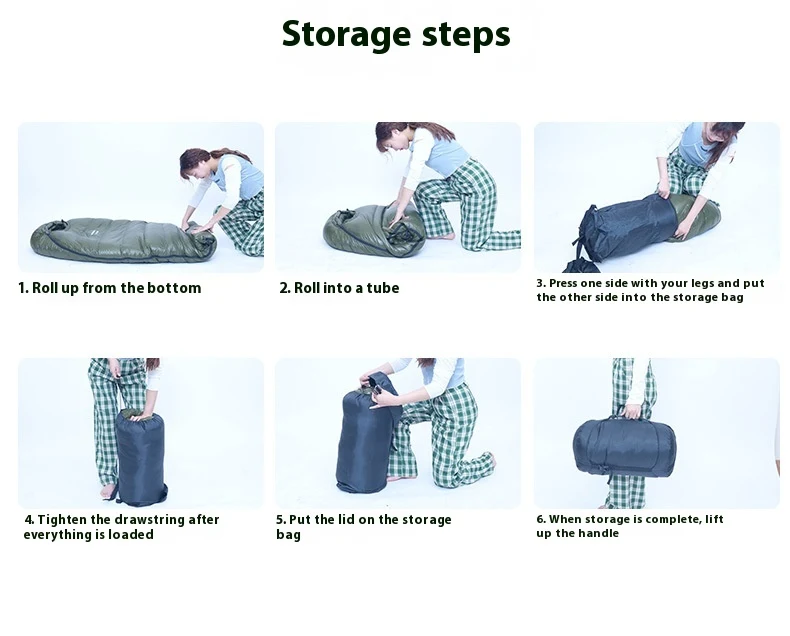 Storage steps

1. Roll up from the bottom

2. Roll into a tube

3. Press one side with your legs and put the other side into the storage bag

4. Tighten the drawstring after everything is loaded

5. Put the lid on the storage bag

6. When storage is complete, lift up the handle