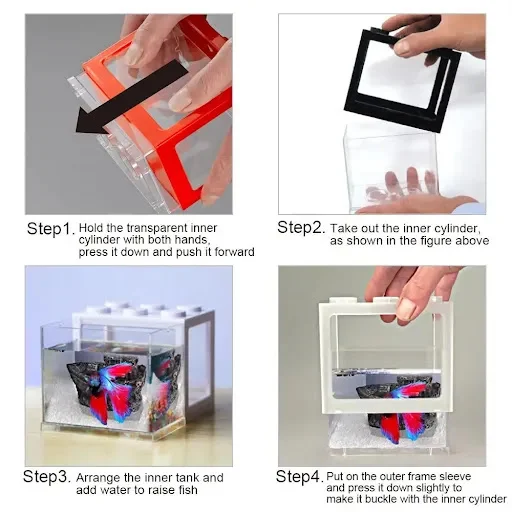 Step1. Hold the transparent inner cylinder with both hands, press it down and push it forward

Step2. Take out the inner cylinder, as shown in the figure above

Step3. Arrange the inner tank and add water to raise fish

Step4. Put on the outer frame sleeve and press it down slightly to make it buckle with the inner cylinder