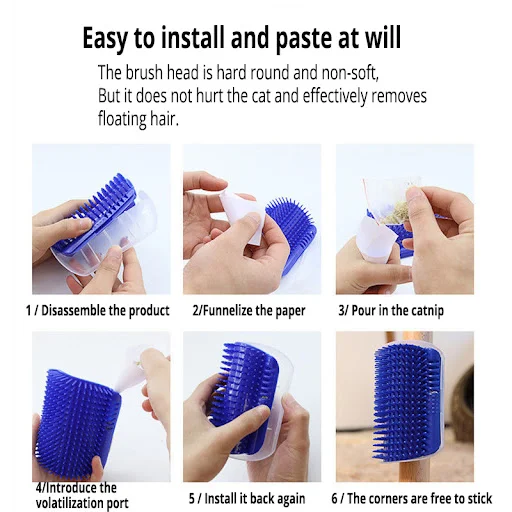 Easy to install and paste at will

The brush head is hard round and non-soft,
But it does not hurt the cat and effectively removes floating hair.

1 / Disassemble the product

2/Funnelize the paper

3/ Pour in the catnip

4/Introduce the volatilization port

5 / Install it back again

6 / The corners are free to stick