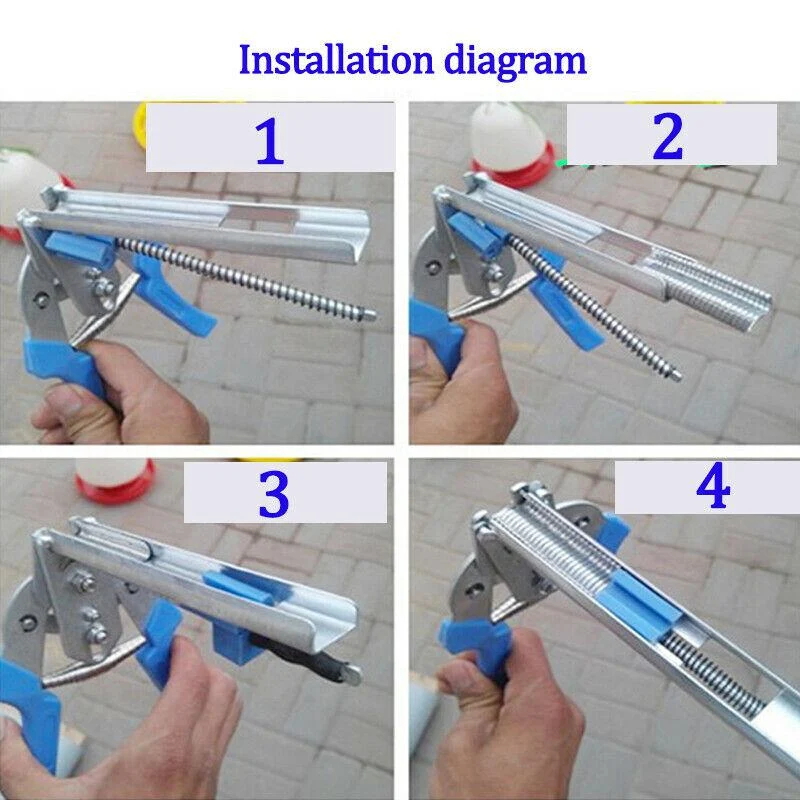 Installation diagram

1

2

3

4