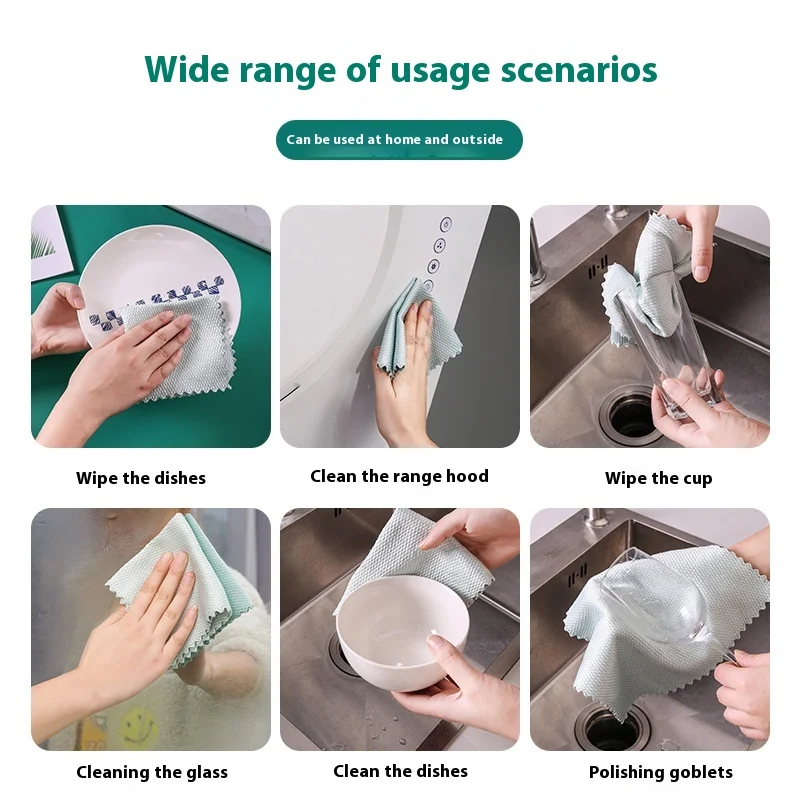 Wide range of usage scenarios

Can be used at home and outside

Wipe the dishes

Clean the range hood

Wipe the cup

Cleaning the glass

Clean the dishes

Polishing goblets