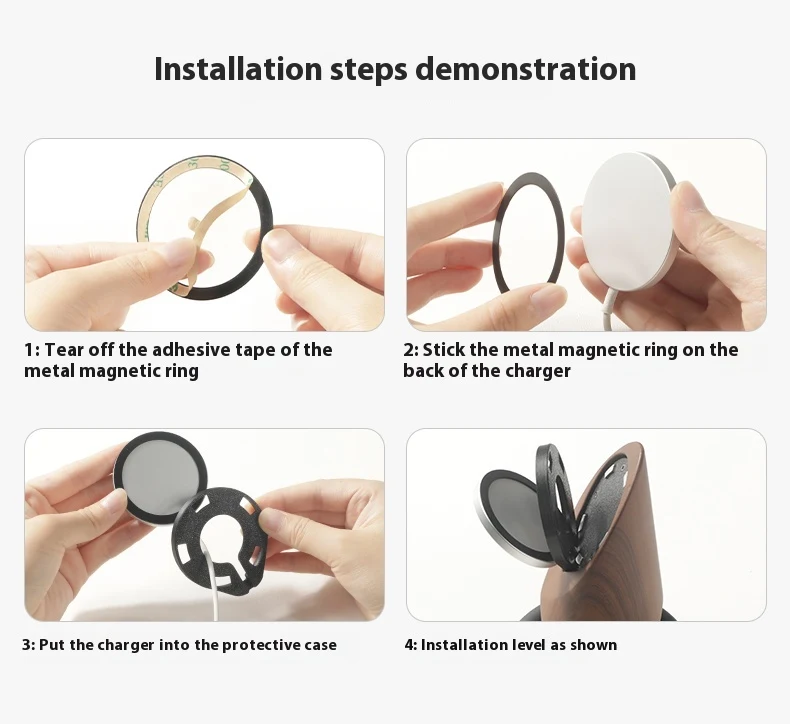 Installation steps demonstration

1: Tear off the adhesive tape of the metal magnetic ring

2: Stick the metal magnetic ring on the back of the charger

3: Put the charger into the protective case

4: Installation level as shown