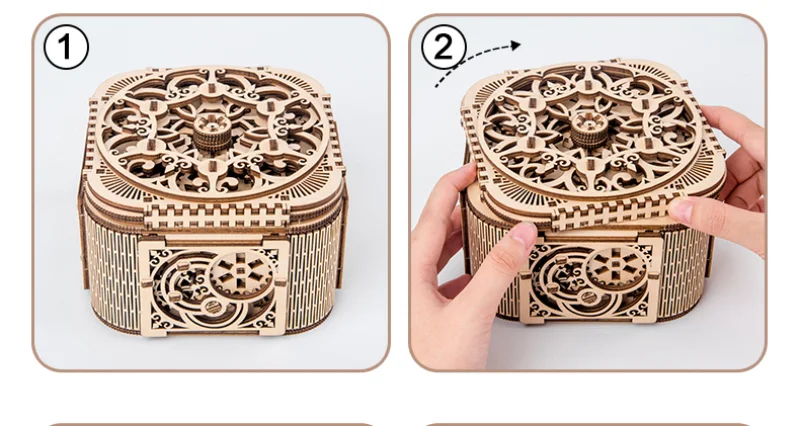 1

2