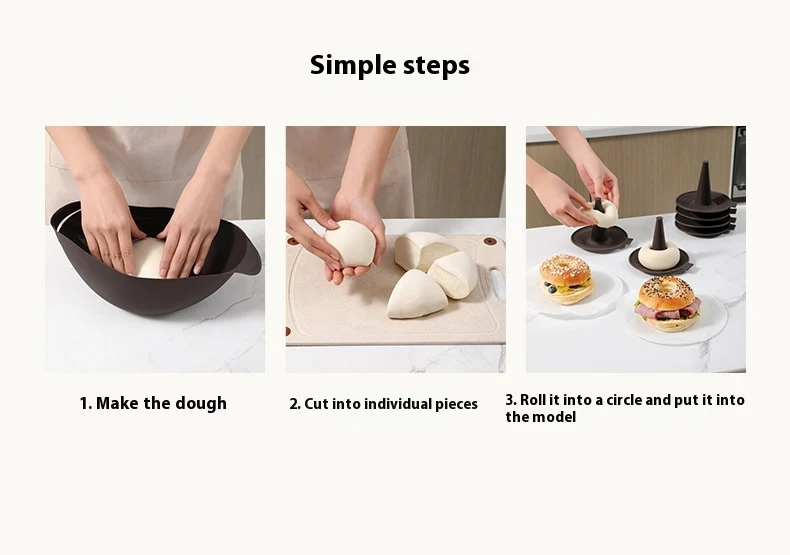 Simple steps

1. Make the dough

2. Cut into individual pieces

3. Roll it into a circle and put it into the model