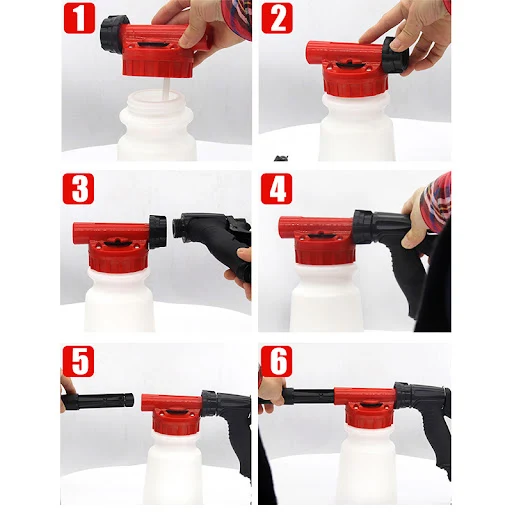 1

2

3

4

5

6