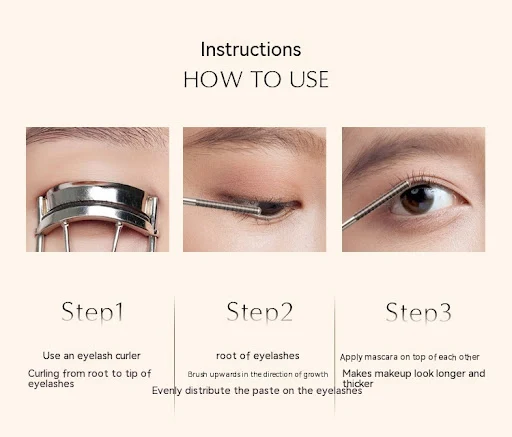 Instructions
HOW TO USE

Step1

Use an eyelash curler

Curling from root to tip of eyelashes

Step2

root of eyelashes

Brush upwards in the direction of growth

Evenly distribute the paste on the eyelashes

Step3

Apply mascara on top of each other

Makes makeup look longer and thicker