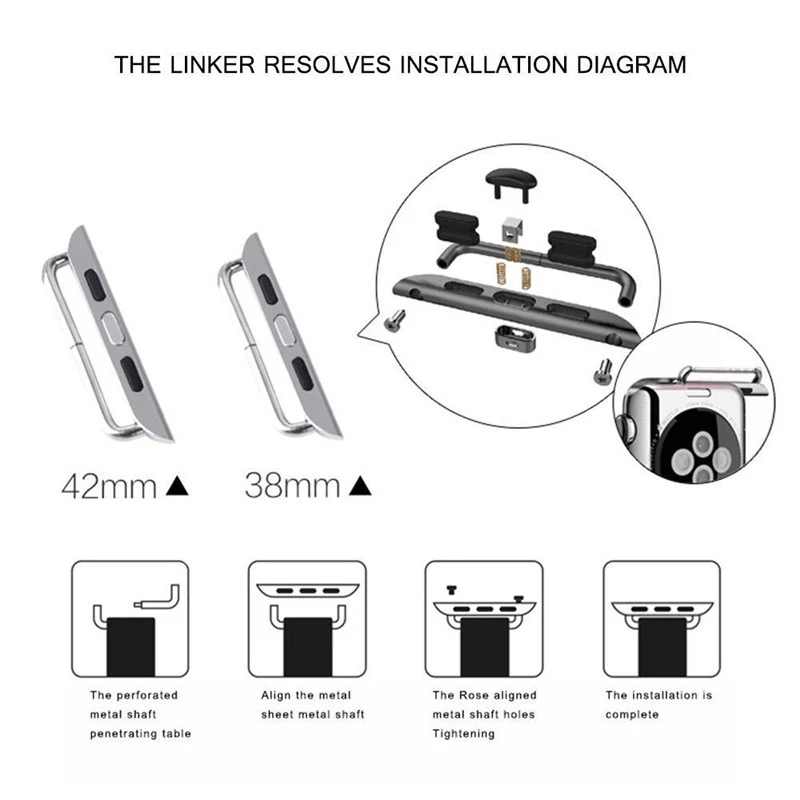 THE LINKER RESOLVES INSTALLATION DIAGRAM

42mm ▲

38mm ▲

The perforated metal shaft penetrating table

Align the metal sheet metal shaft

The Rose aligned metal shaft holes Tightening

The installation is complete