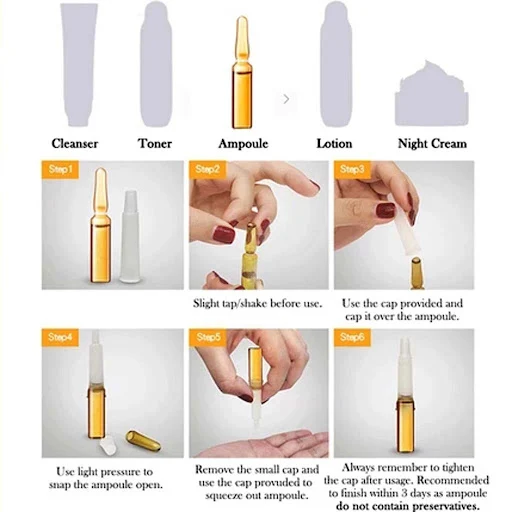 Cleanser Toner Ampoule Lotion Night Cream

Step1

Step2

Slight tap/shake before use.

Step3

Use the cap provided and cap it over the ampoule.

Step4

Use light pressure to snap the ampoule open.

Step5

Remove the small cap and use the cap provuded to squeeze out ampoule.

Step6

Always remember to tighten the cap after usage. Recommended to finish within 3 days as ampoule do not contain preservatives.