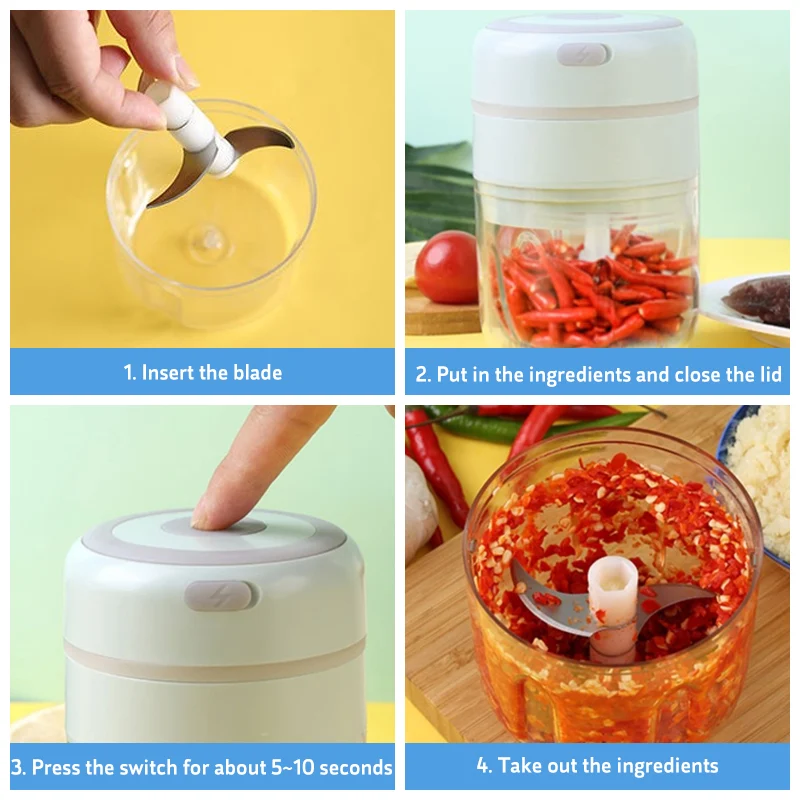 1. Insert the blade

2. Put in the ingredients and close the lid

3. Press the switch for about 5~10 seconds

4. Take out the ingredients