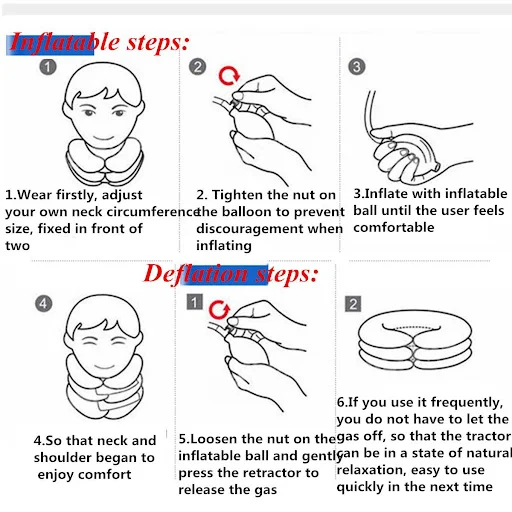 Inflatable steps:

1

1.Wear firstly, adjust your own neck circumference size, fixed in front of two

2

2. Tighten the nut on the balloon to prevent discouragement when inflating

3

3.Inflate with inflatable ball until the user feels comfortable

Deflation steps:

4

4.So that neck and shoulder began to enjoy comfort

1

5.Loosen the nut on the inflatable ball and gently press the retractor to release the gas

2

6.If you use it frequently, you do not have to let the gas off, so that the tractor can be in a state of natural relaxation, easy to use quickly in the next time