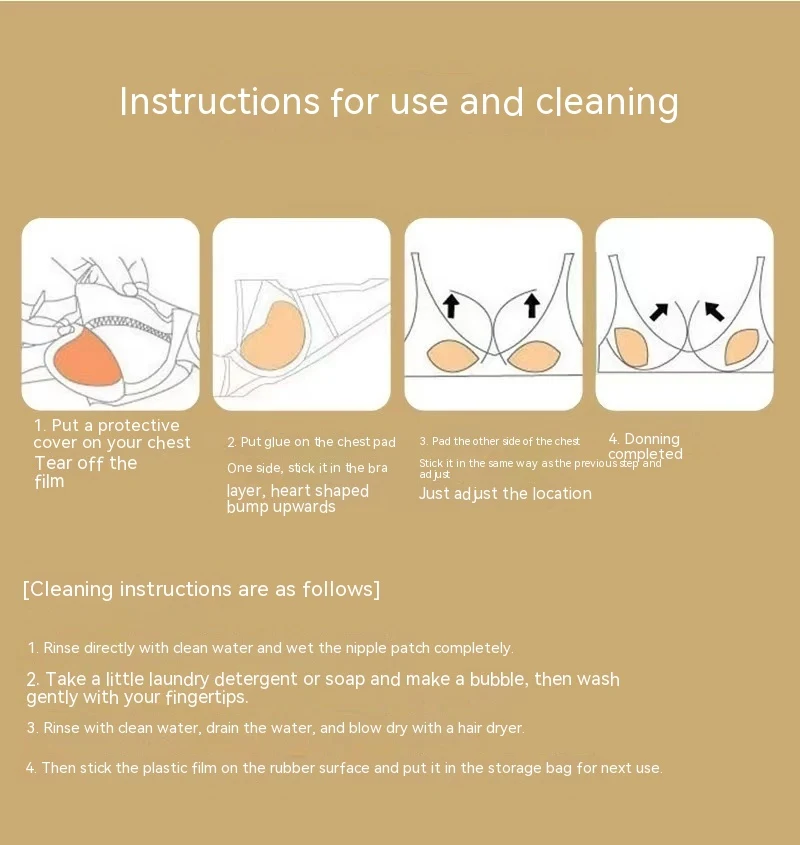 Instructions for use and cleaning

1. Put a protective cover on your chest
Tear off the film

2. Put glue on the chest pad
One side, stick it in the bra
layer, heart shaped bump upwards

3. Pad the other side of the chest
Stick it in the same way as the previous step and adjust
Just adjust the location

4. Donning completed

[Cleaning instructions are as follows]

1. Rinse directly with clean water and wet the nipple patch completely.

2. Take a little laundry detergent or soap and make a bubble, then wash gently with your fingertips.

3. Rinse with clean water, drain the water, and blow dry with a hair dryer.

4. Then stick the plastic film on the rubber surface and put it in the storage bag for next use.